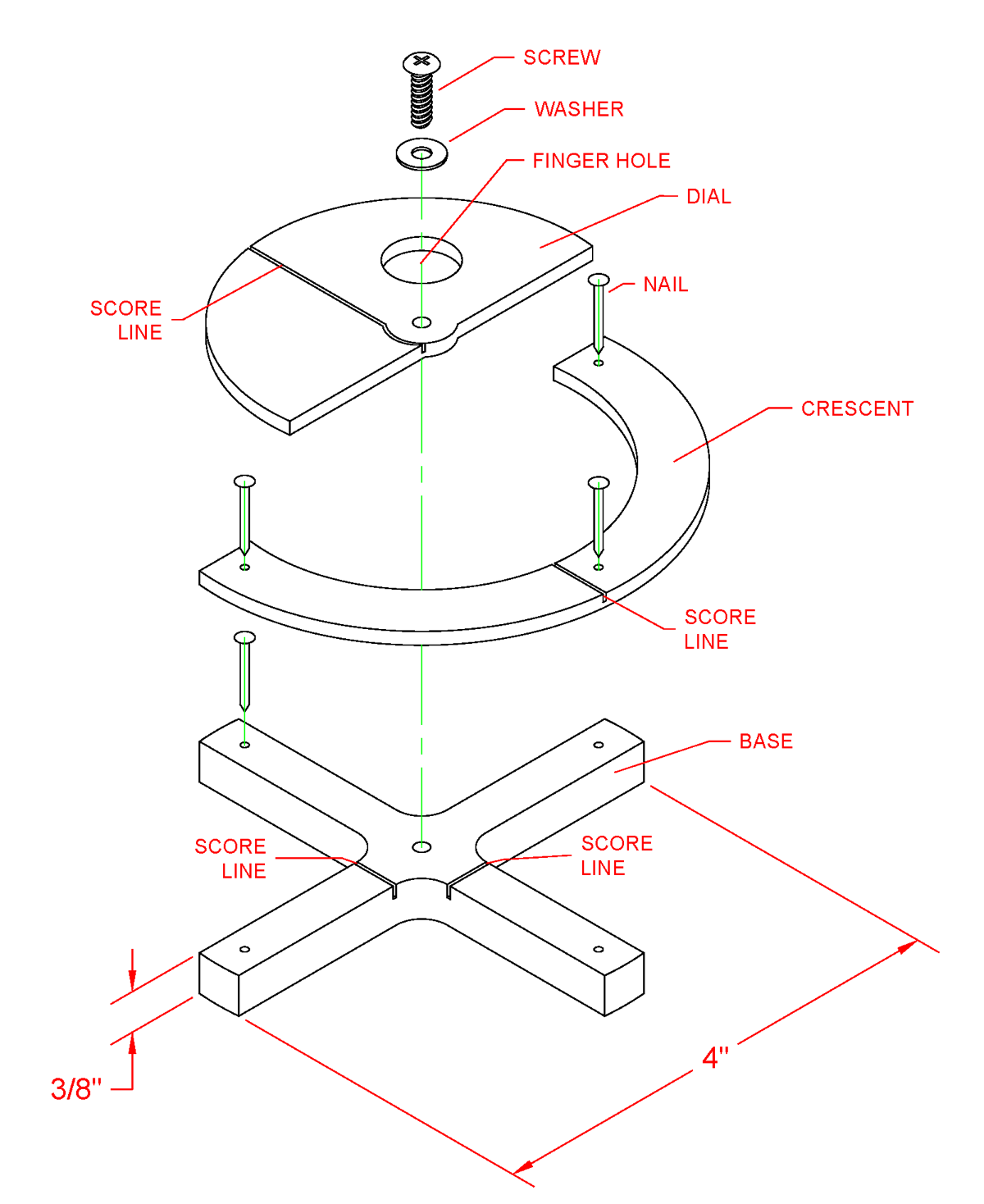 SCREW
WASHER
FINGER HOLE
DIAL
SCORE LINE
NAIL
CRESCENT
SCORE LINE
BASE
SCORE LINE
SCORE LINE
3/8"
4"